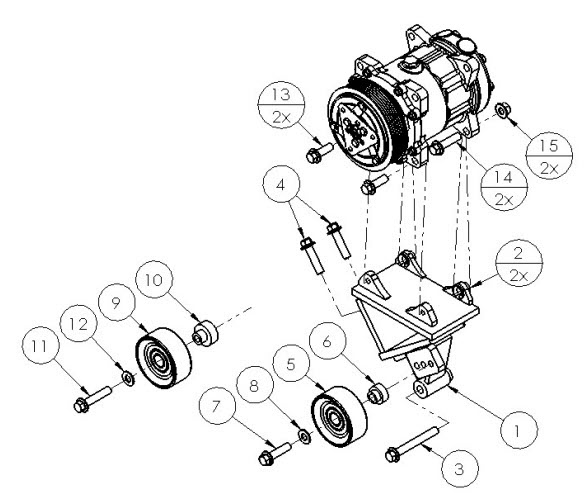 13
2x

15
2x

14
2x

4

2
2x

10

9

12

11

6

5

8

7

1

3